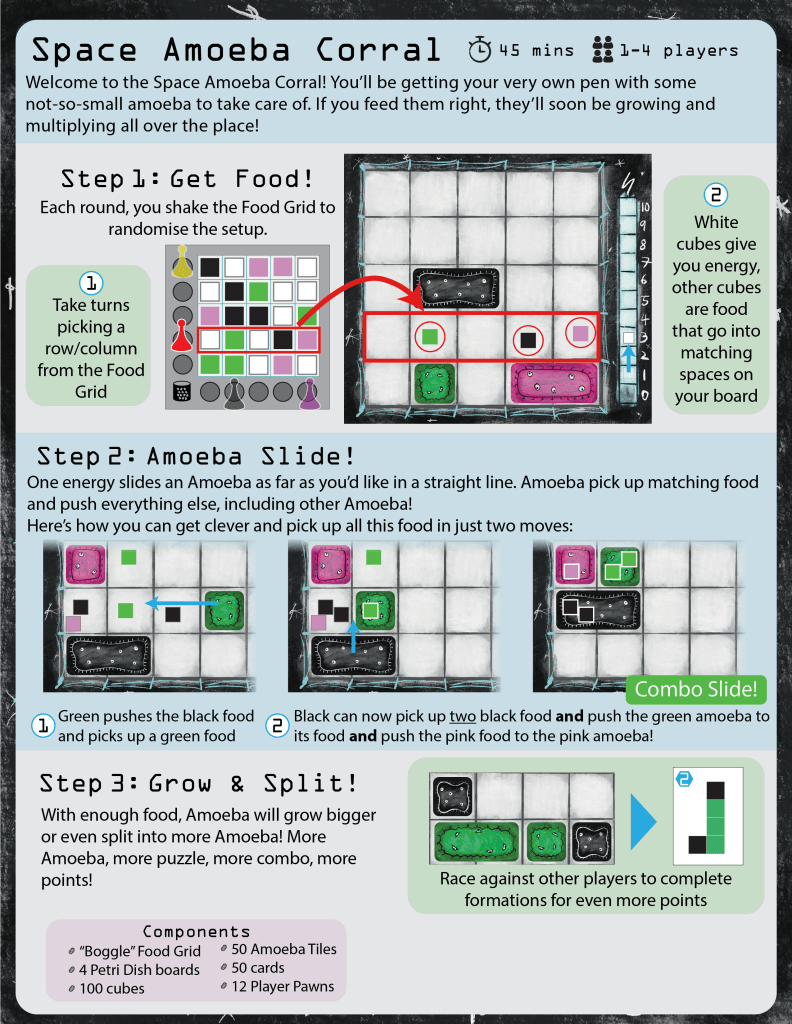 Space Amoeba Corral 45 mins 1-4 players

Welcome to the Space Amoeba Corral! You'll be getting your very own pen with some not-so-small amoeba to take care of. If you feed them right, they'll soon be growing and multiplying all over the place!

Step 1: Get Food!

Each round, you shake the Food Grid to randomise the setup.

1 Take turns picking a row/column from the Food Grid

10 9 8 7 6 5 4 3 2 1 0

2 White cubes give you energy, other cubes are food that go into matching spaces on your board

Step 2: Amoeba Slide!

One energy slides an Amoeba as far as you'd like in a straight line. Amoeba pick up matching food and push everything else, including other Amoeba!

Here's how you can get clever and pick up all this food in just two moves:

Combo Slide!

1 Green pushes the black food and picks up a green food

2 Black can now pick up two black food and push the green amoeba to its food and push the pink food to the pink amoeba!

Step 3: Grow & Split!

With enough food, Amoeba will grow bigger or even split into more Amoeba! More Amoeba, more puzzle, more combo, more points!

2

Race against other players to complete formations for even more points

Components

"Boggle" Food Grid
4 Petri Dish boards
100 cubes
50 Amoeba Tiles
50 cards
12 Player Pawns