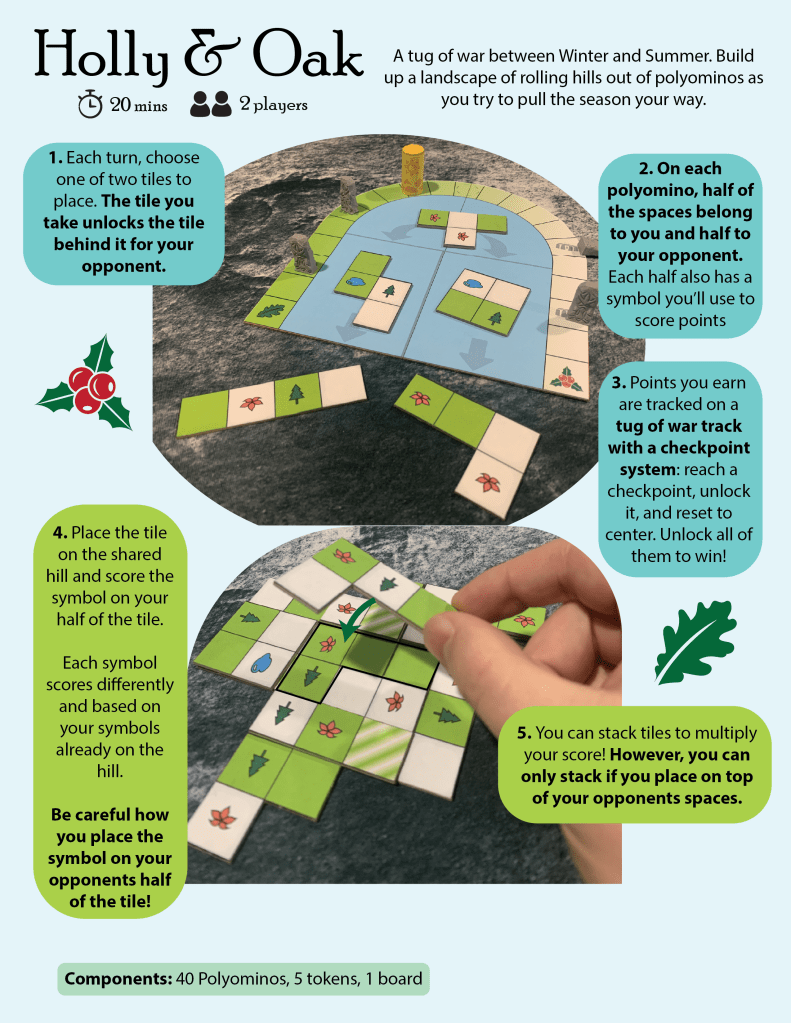 Holly & Oak

20 mins 2 players

A tug of war between Winter and Summer. Build up a landscape of rolling hills out of polyominos as you try to pull the season your way.

1. Each turn, choose one of two tiles to place. The tile you take unlocks the tile behind it for your opponent.

2. On each polyomino, half of the spaces belong to you and half to your opponent. Each half also has a symbol you'll use to score points

3. Points you earn are tracked on a tug of war track with a checkpoint system: reach a checkpoint, unlock it, and reset to center. Unlock all of them to win!

4. Place the tile on the shared hill and score the symbol on your half of the tile.

Each symbol scores differently and based on your symbols already on the hill.

Be careful how you place the symbol on your opponents half of the tile!

5. You can stack tiles to multiply your score! However, you can only stack if you place on top of your opponents spaces.

Components: 40 Polyominos, 5 tokens, 1 board